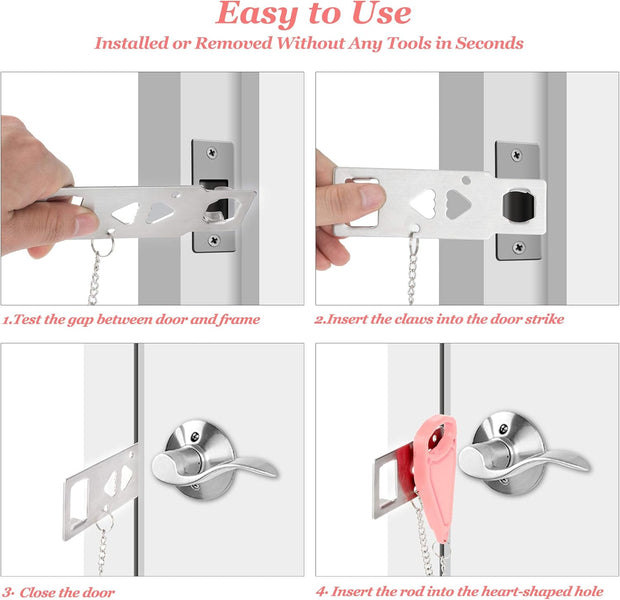 Easy to Use

Installed or Removed Without Any Tools in Seconds

1.Test the gap between door and frame

2.Insert the claws into the door strike

3· Close the door

4· Insert the rod into the heart-shaped hole