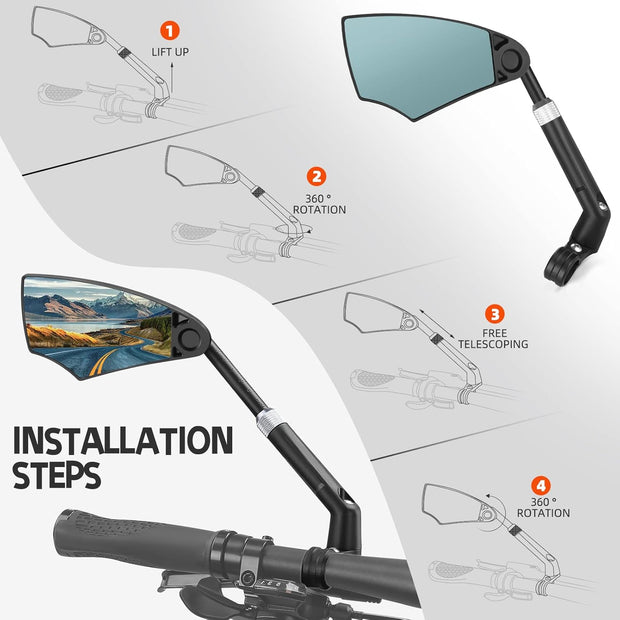 1
LIFT UP

2
360 °
ROTATION

3
FREE
TELESCOPING

INSTALLATION
STEPS

4
360 °
ROTATION